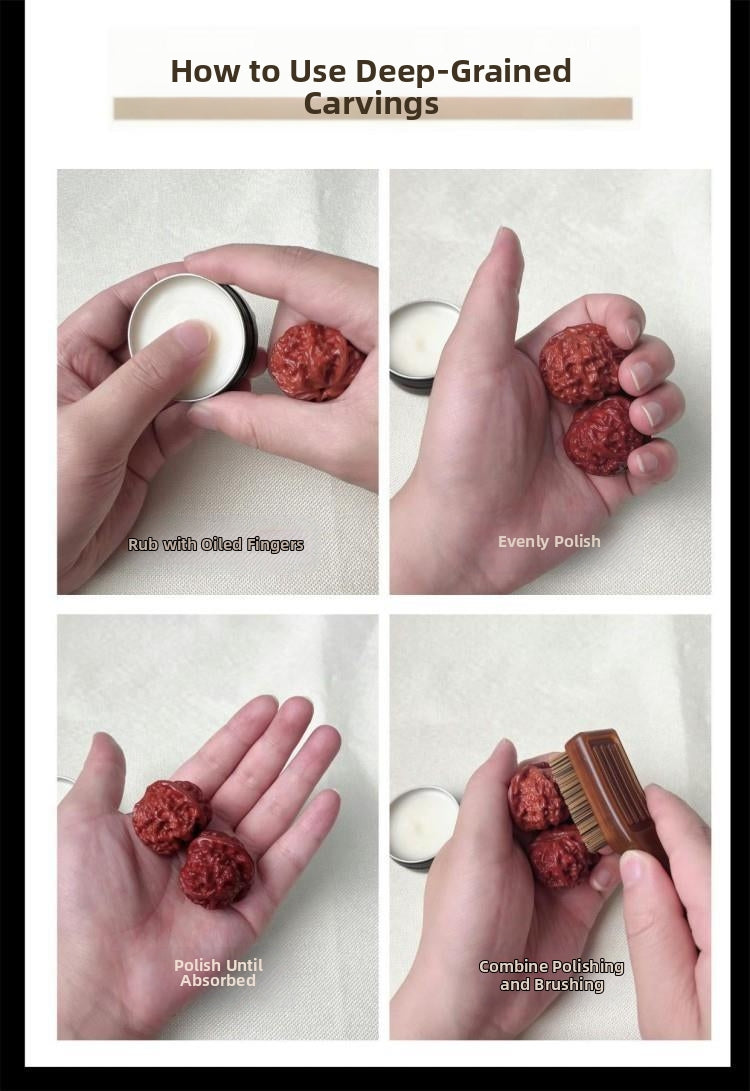 How to Use Deep-Grained Carvings

Rub with Oiled Fingers

Evenly Polish

Polish Until Absorbed

Combine Polishing and Brushing